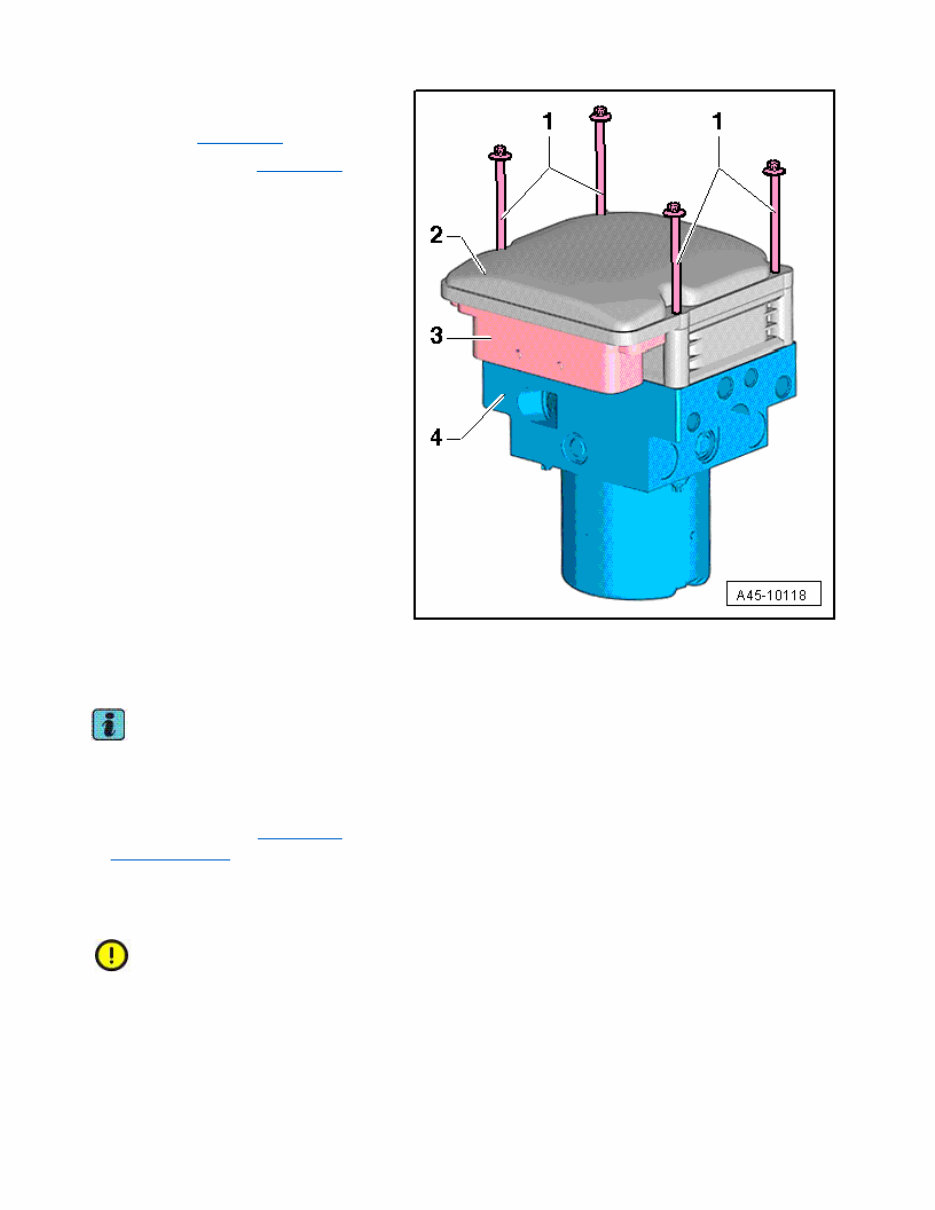 1
1
2
3
4
A45-10118