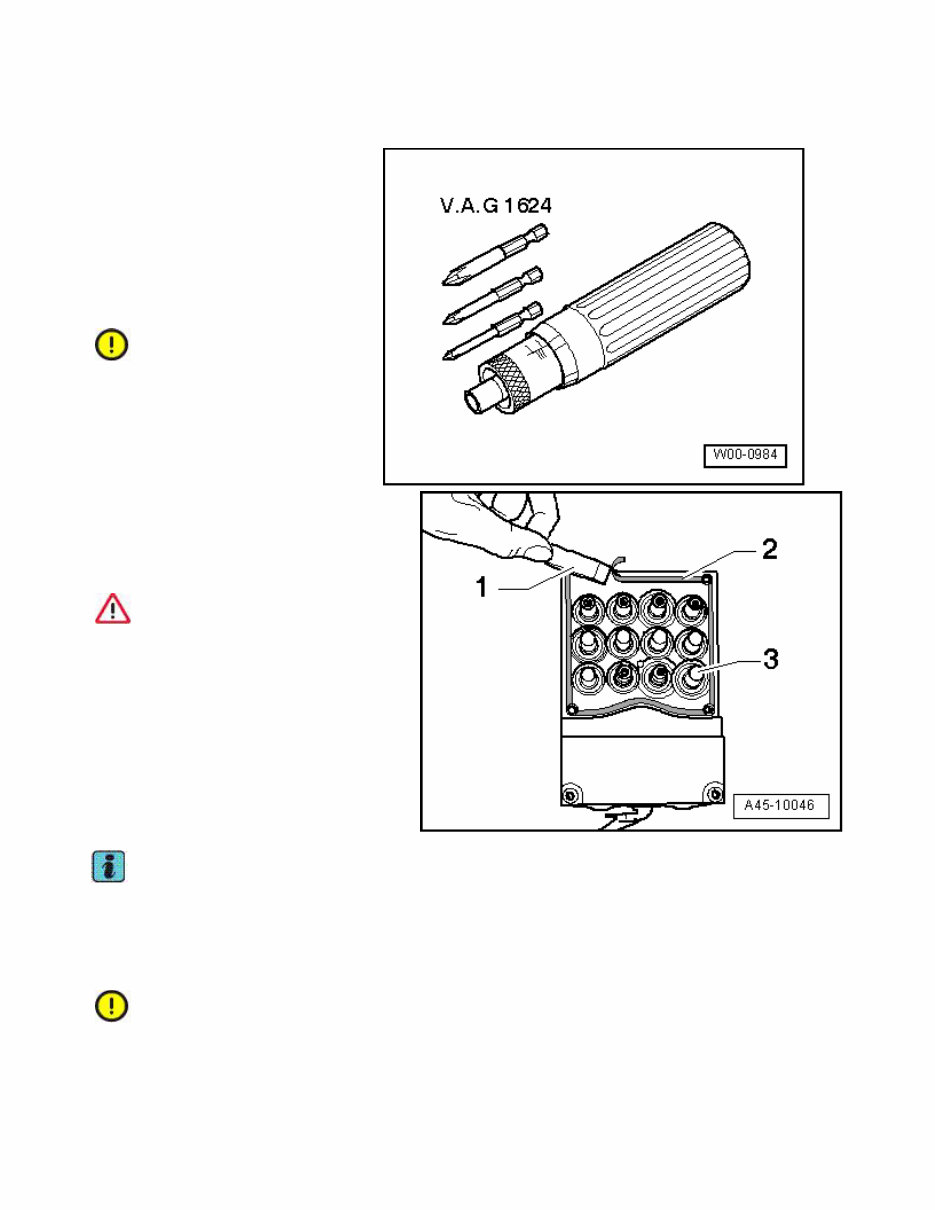 V.A.G 1624

W00-0984

1

2

3

A45-10046