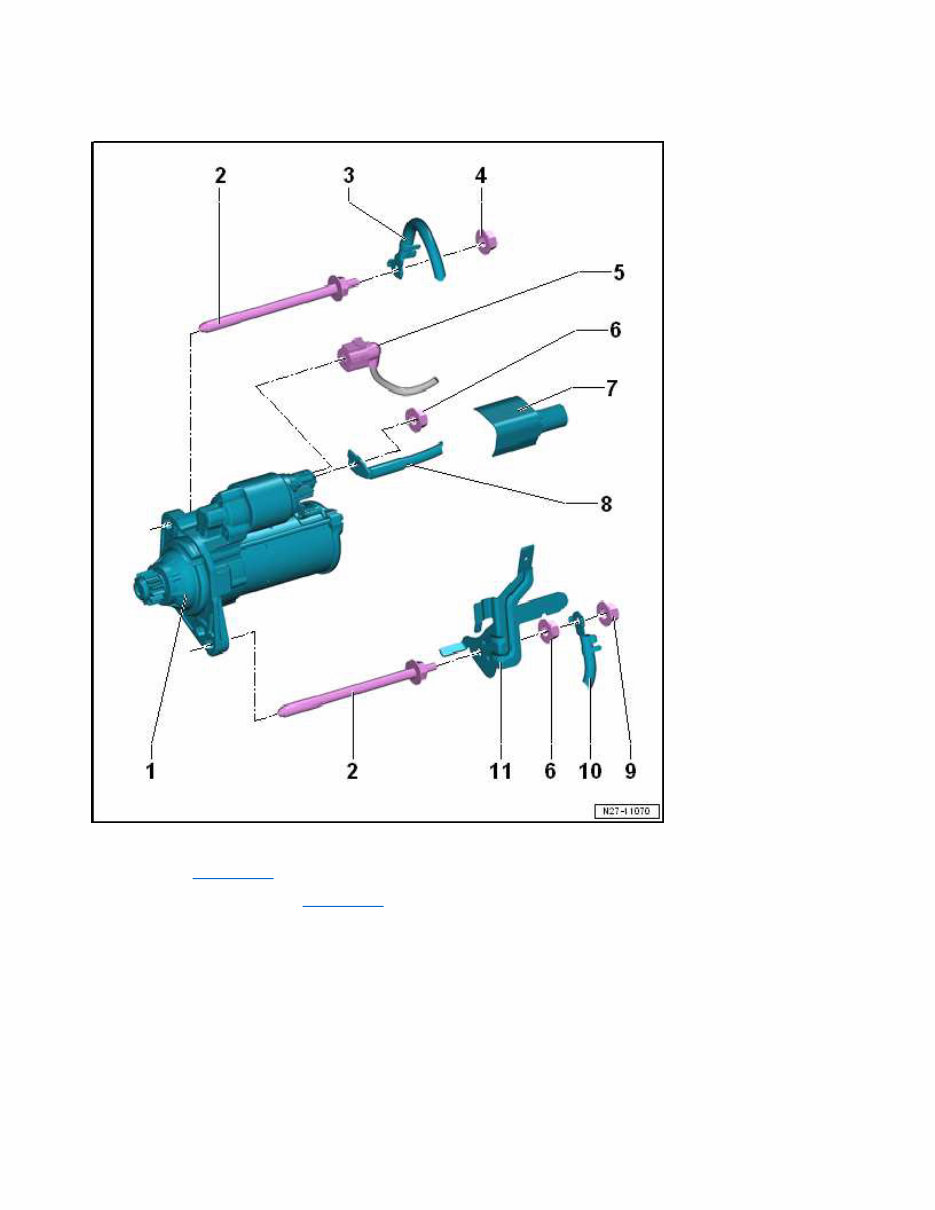 2
3
4
5
6
7
8
1
2
11
6
10
9
N27-11070