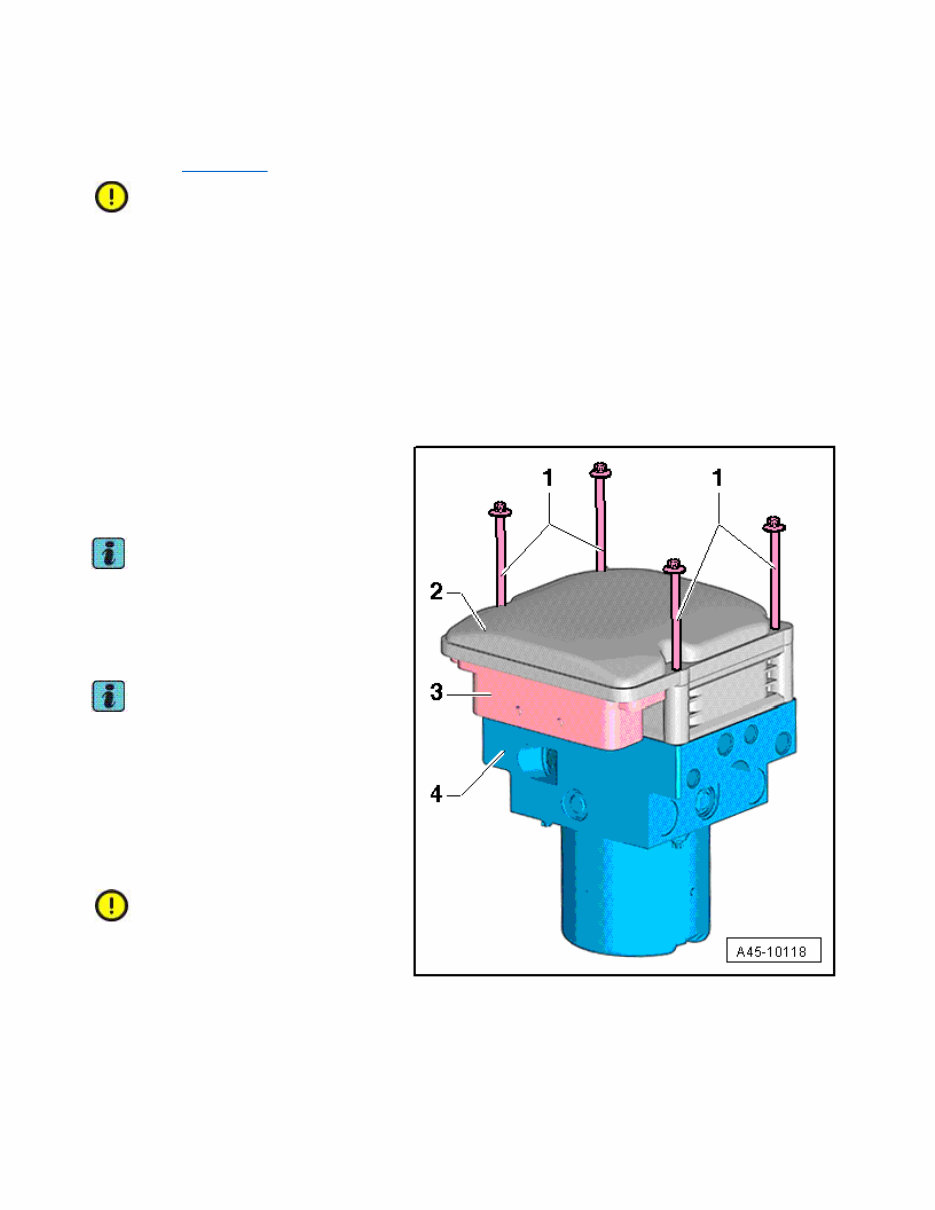 1

1

2

3

4

A45-10118