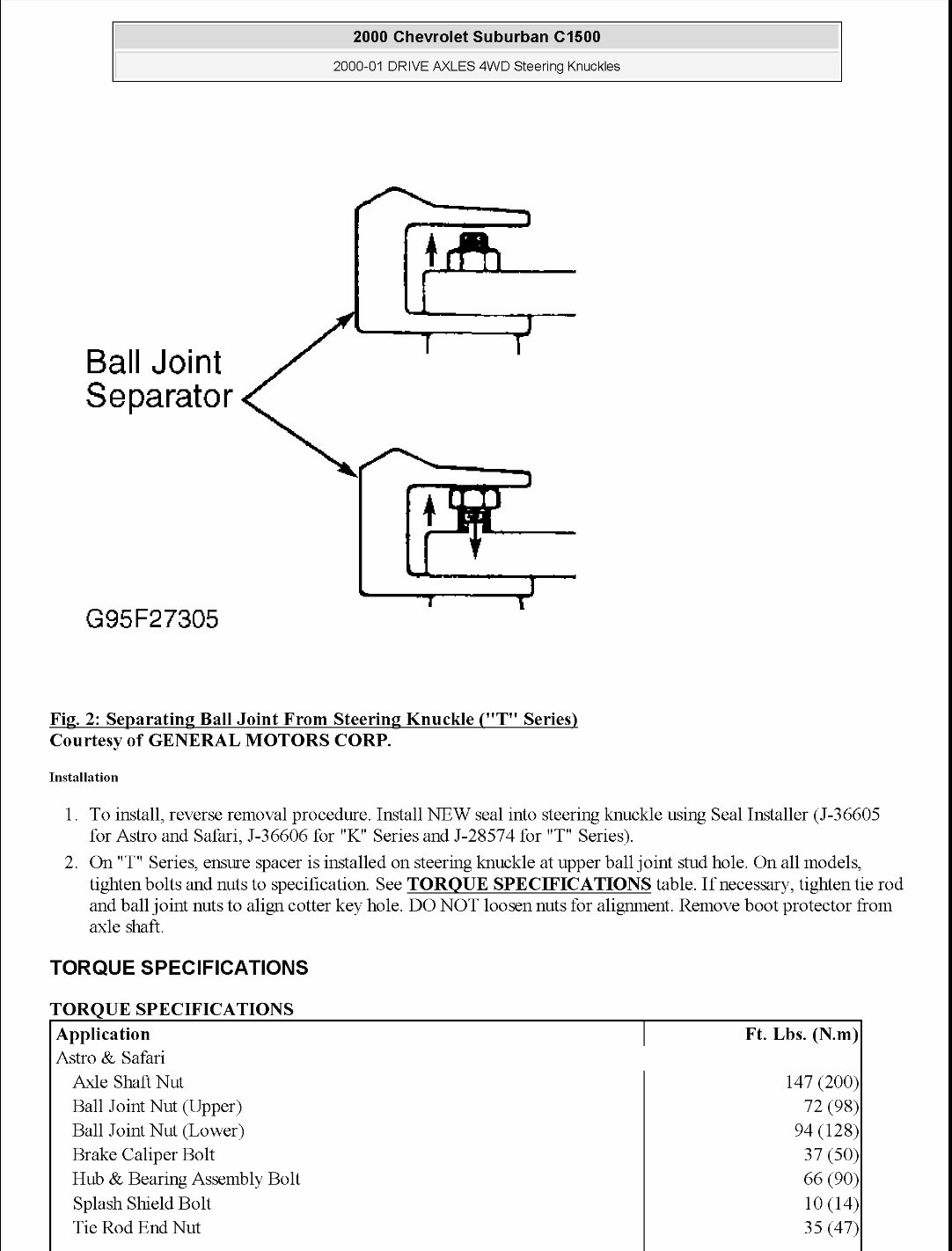 2000 Chevrolet Suburban C1500

2000-01 DRIVE AXLES 4WD Steering Knuckles

Ball Joint Separator

G95F27305

Fig. 2: Separating Ball Joint From Steering Knuckle ("T" Series)
Courtesy of GENERAL MOTORS CORP.

Installation

1. To install, reverse removal procedure. Install NEW seal into steering knuckle using Seal Installer (J-36605 for Astro and Safari, J-36606 for "K" Series and J-28574 for "T" Series).
2. On "T" Series, ensure spacer is installed on steering knuckle at upper ball joint stud hole. On all models, tighten bolts and nuts to specification. See TORQUE SPECIFICATIONS table. If necessary, tighten tie rod and ball joint nuts to align cotter key hole. DO NOT loosen nuts for alignment. Remove boot protector from axle shaft.

TORQUE SPECIFICATIONS

TORQUE SPECIFICATIONS

| Application | Ft. Lbs. (N.m) |
|---|---|
| Astro & Safari | |
| Axle Shaft Nut | 147 (200) |
| Ball Joint Nut (Upper) | 72 (98) |
| Ball Joint Nut (Lower) | 94 (128) |
| Brake Caliper Bolt | 37 (50) |
| Hub & Bearing Assembly Bolt | 66 (90) |
| Splash Shield Bolt | 10 (14) |
| Tie Rod End Nut | 35 (47) |