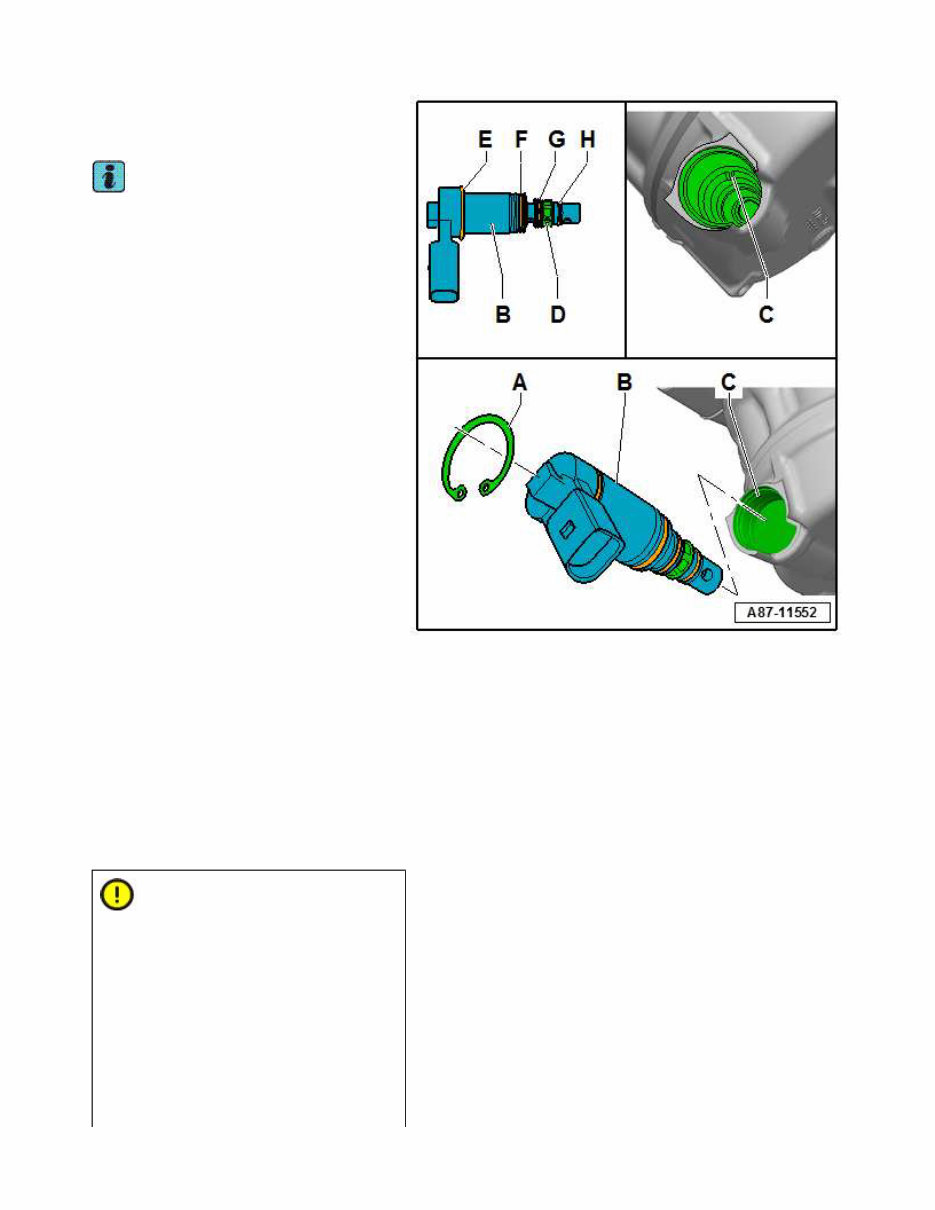 E F G H

B D

C

A B C

A87-11552