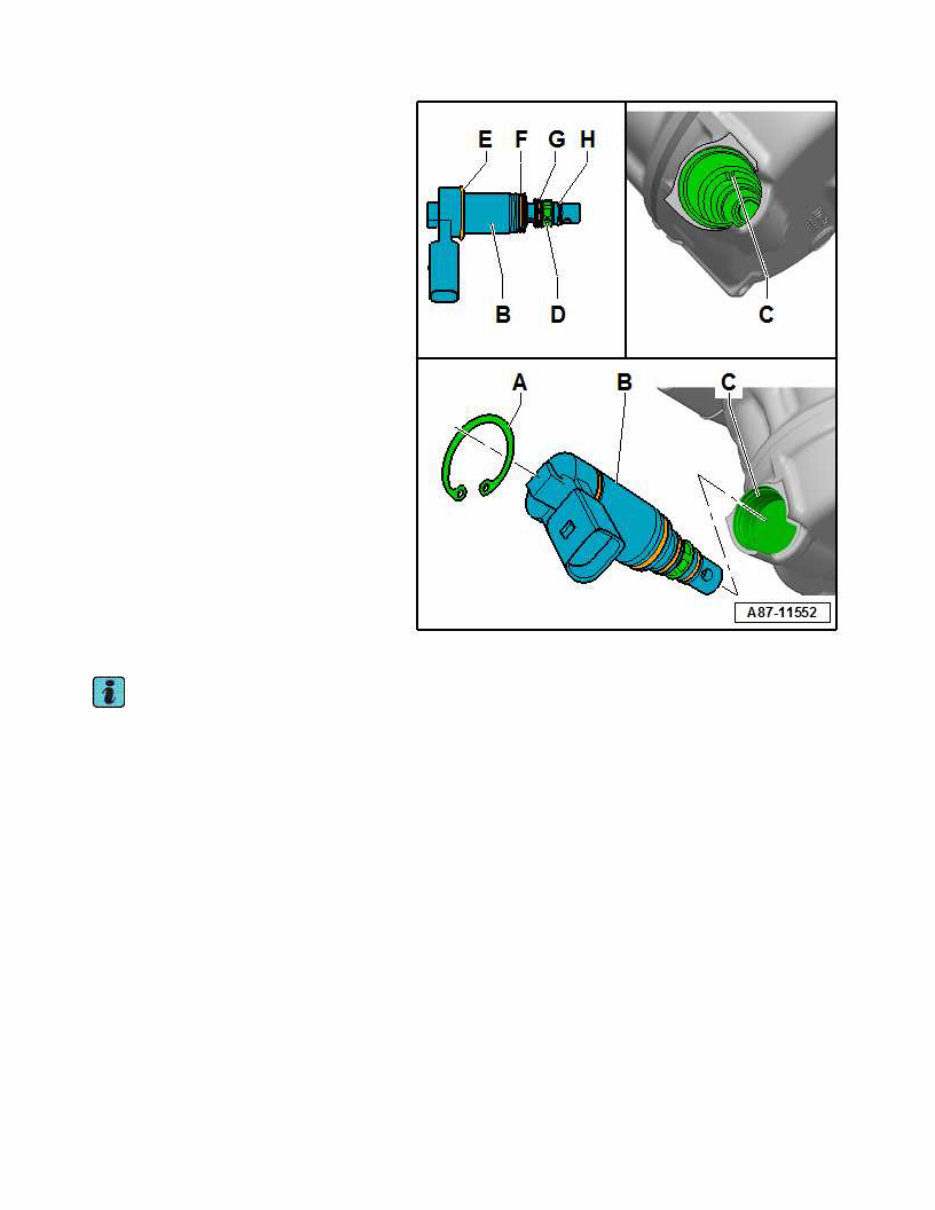 E F G H

B D

C

A B C

A87-11552