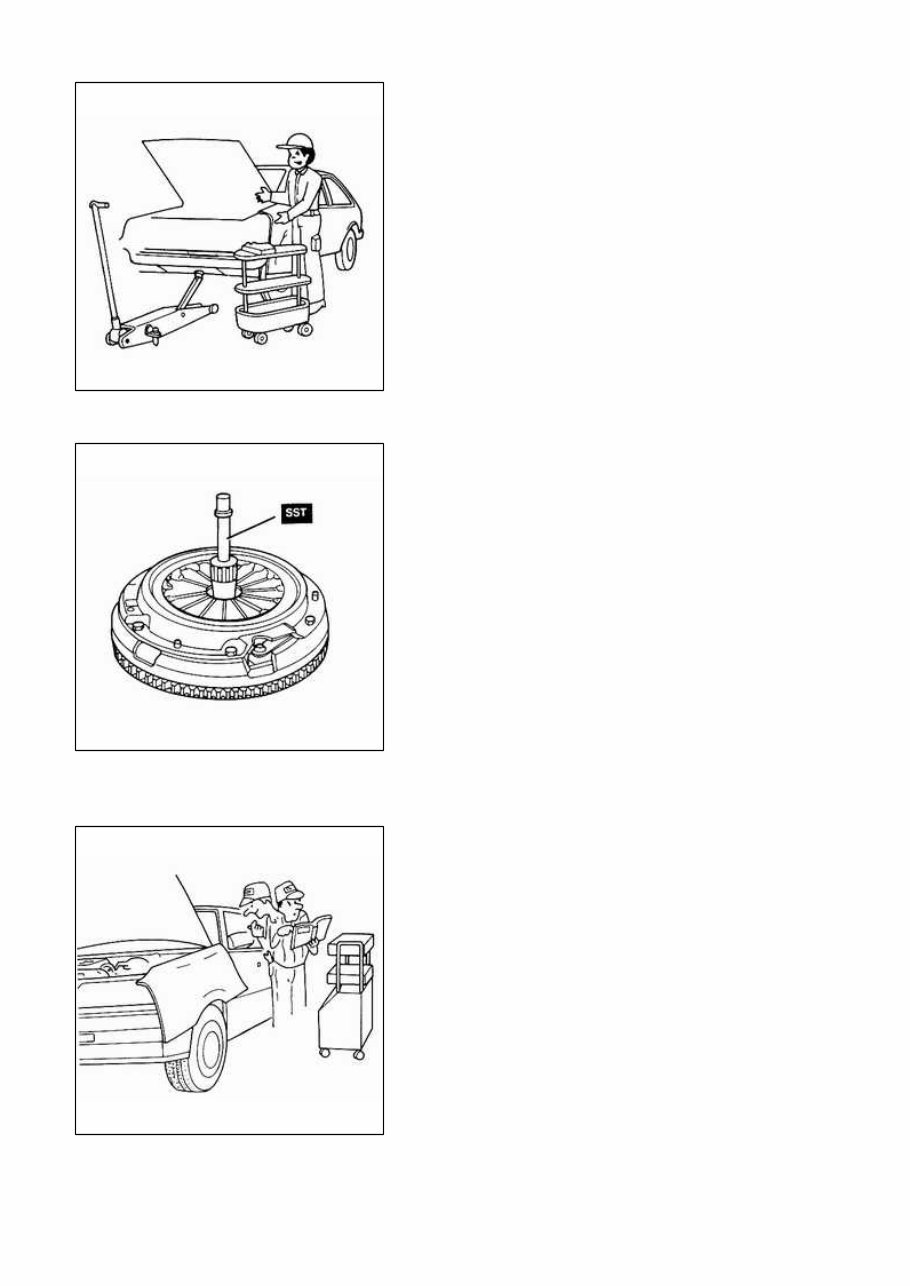 SST