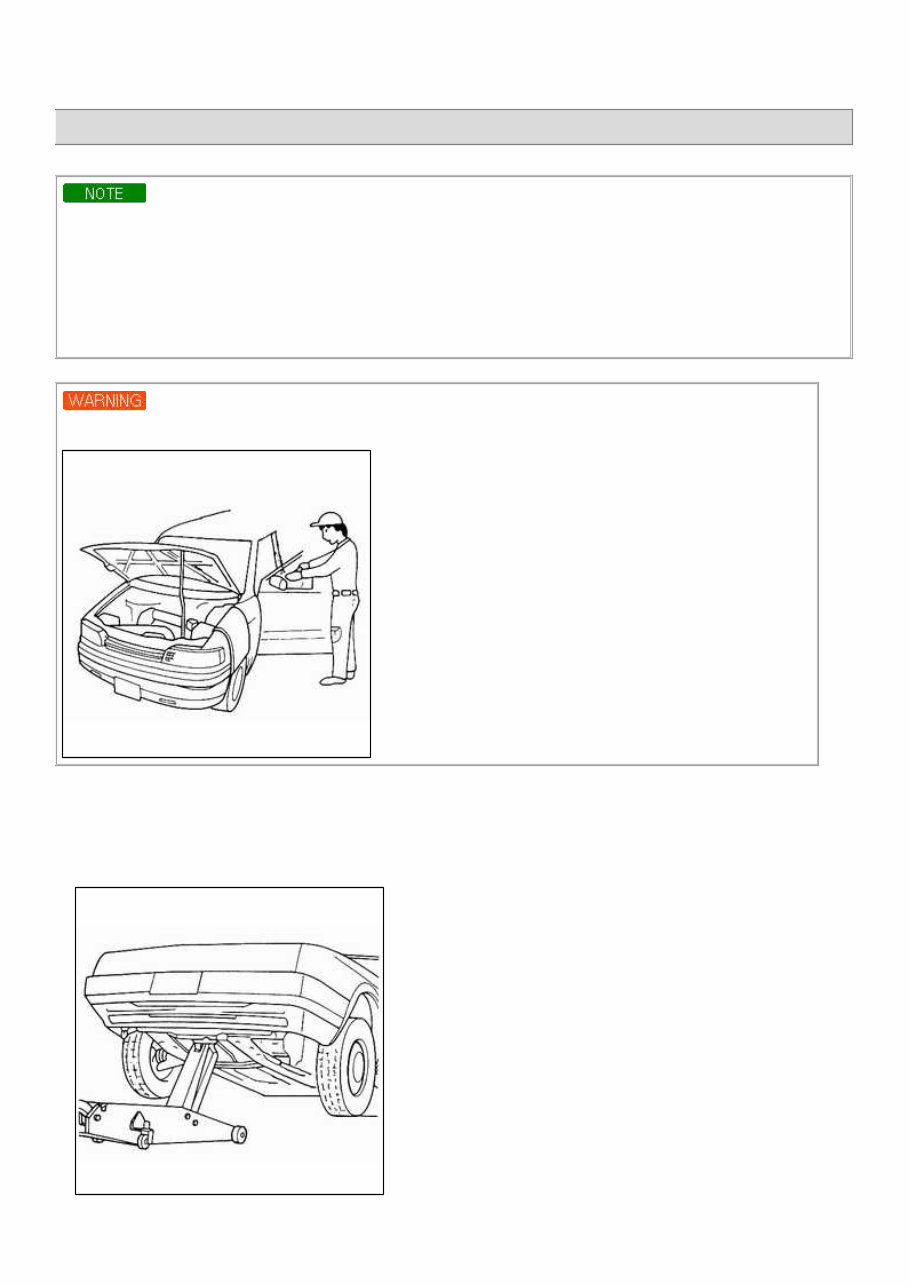 NOTE

WARNING