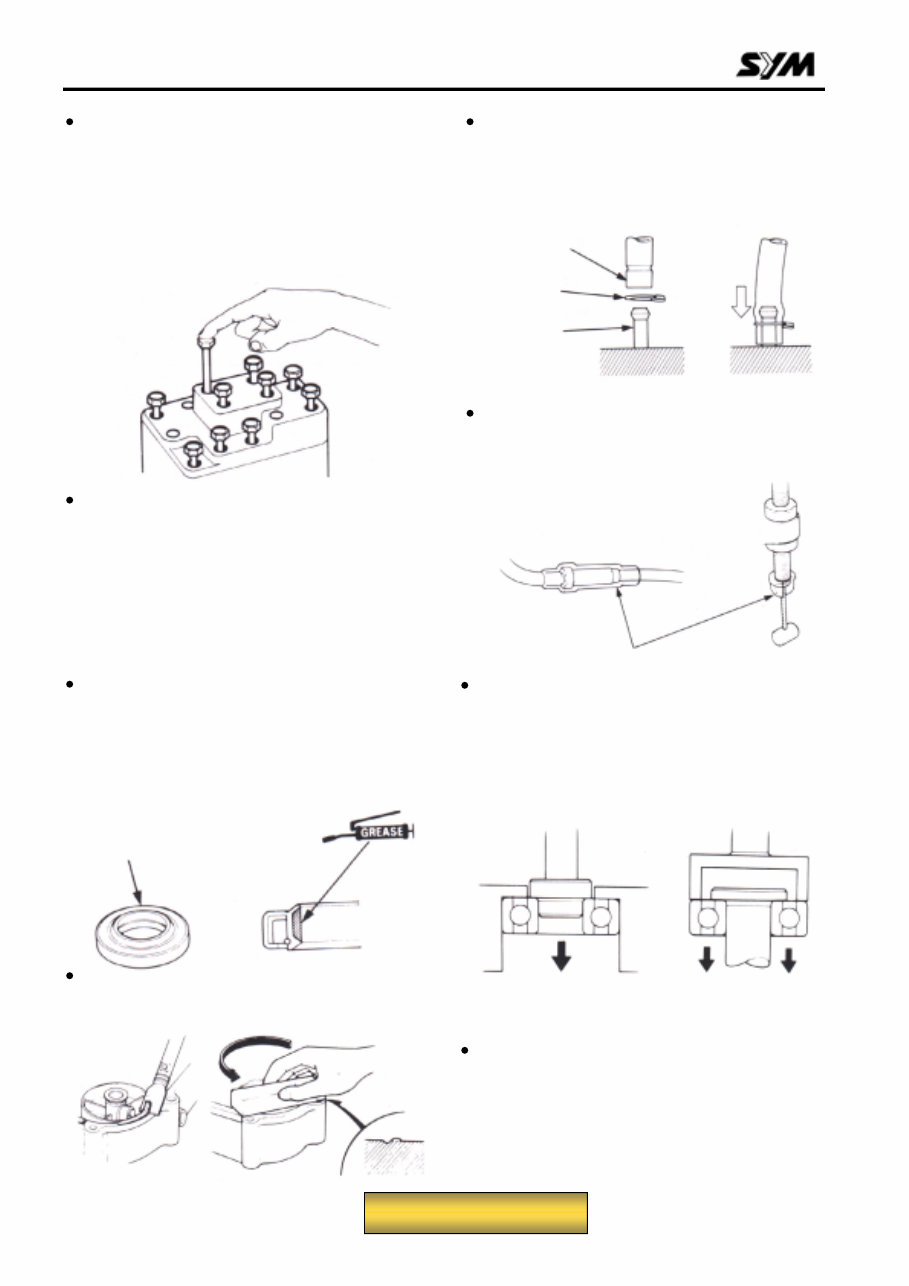 SYM

GREASE