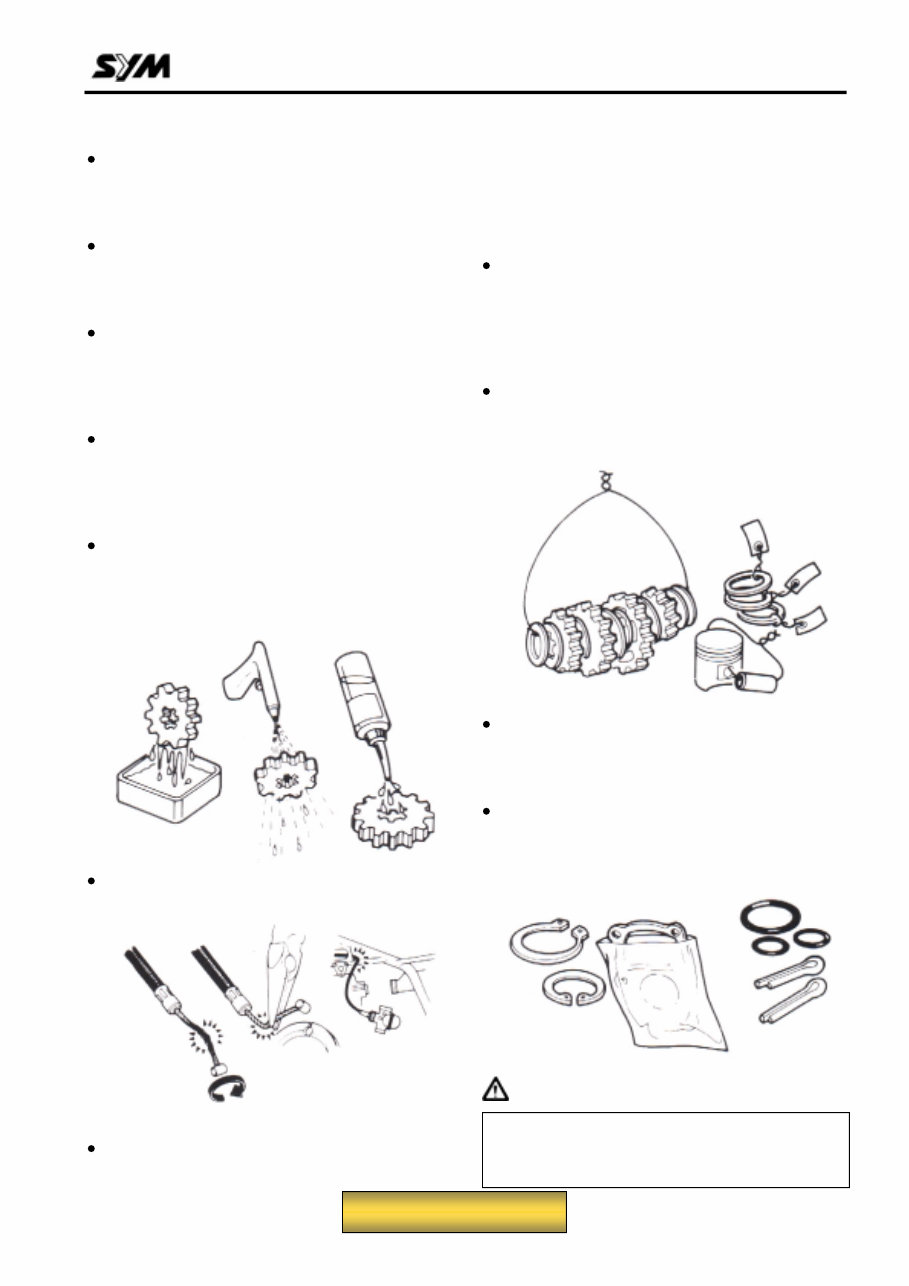 SYM