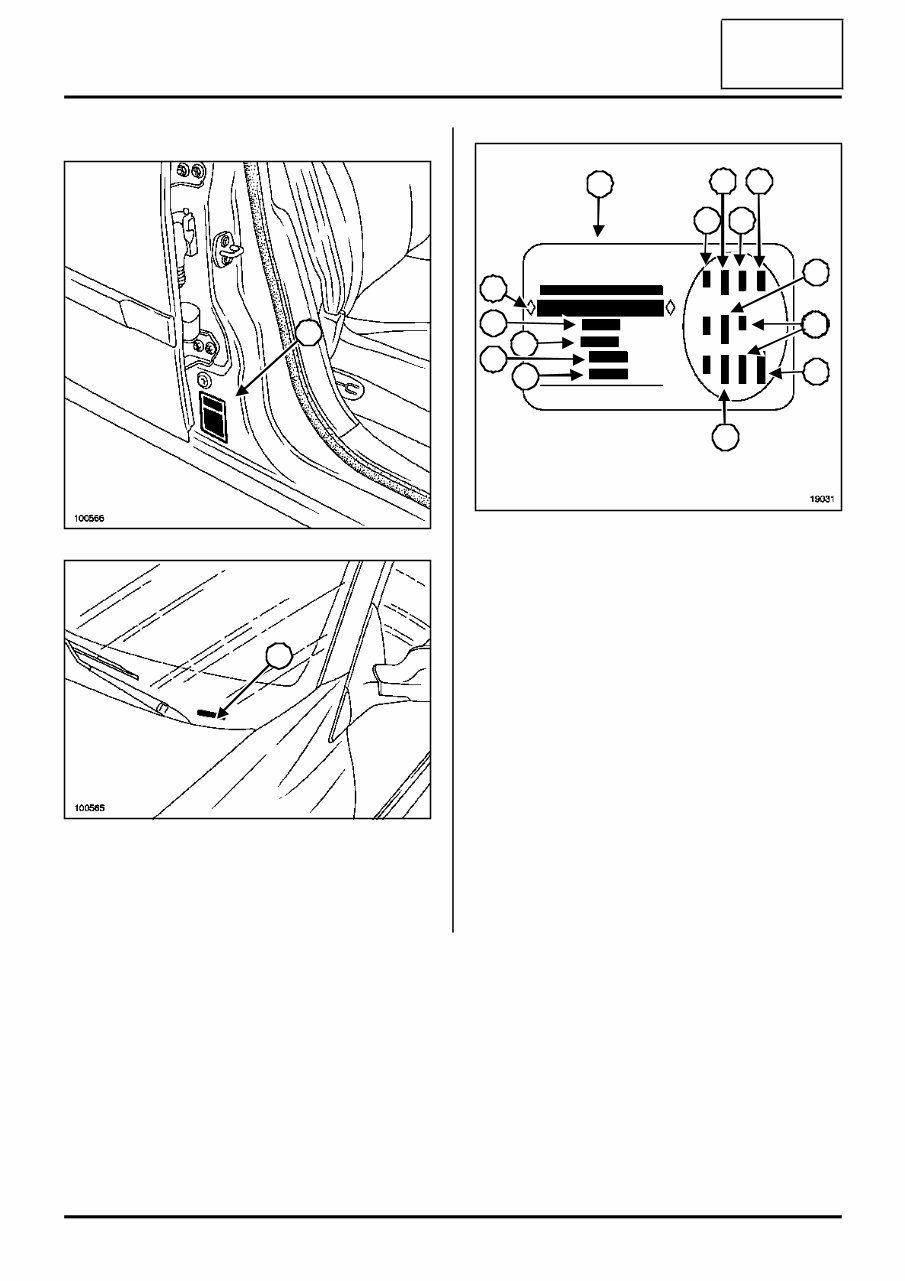 100566

100565

19031