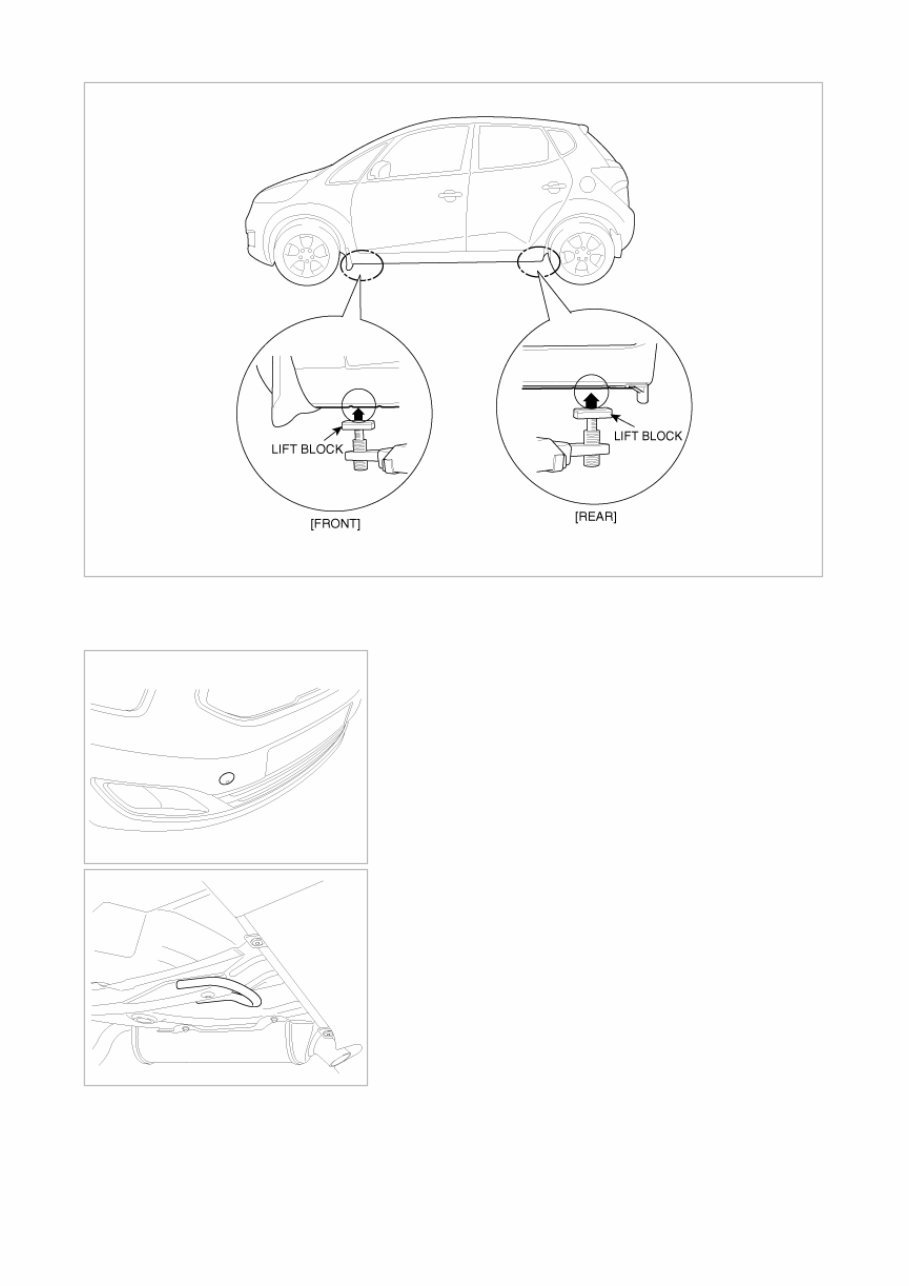 LIFT BLOCK
LIFT BLOCK
[FRONT]
[REAR]