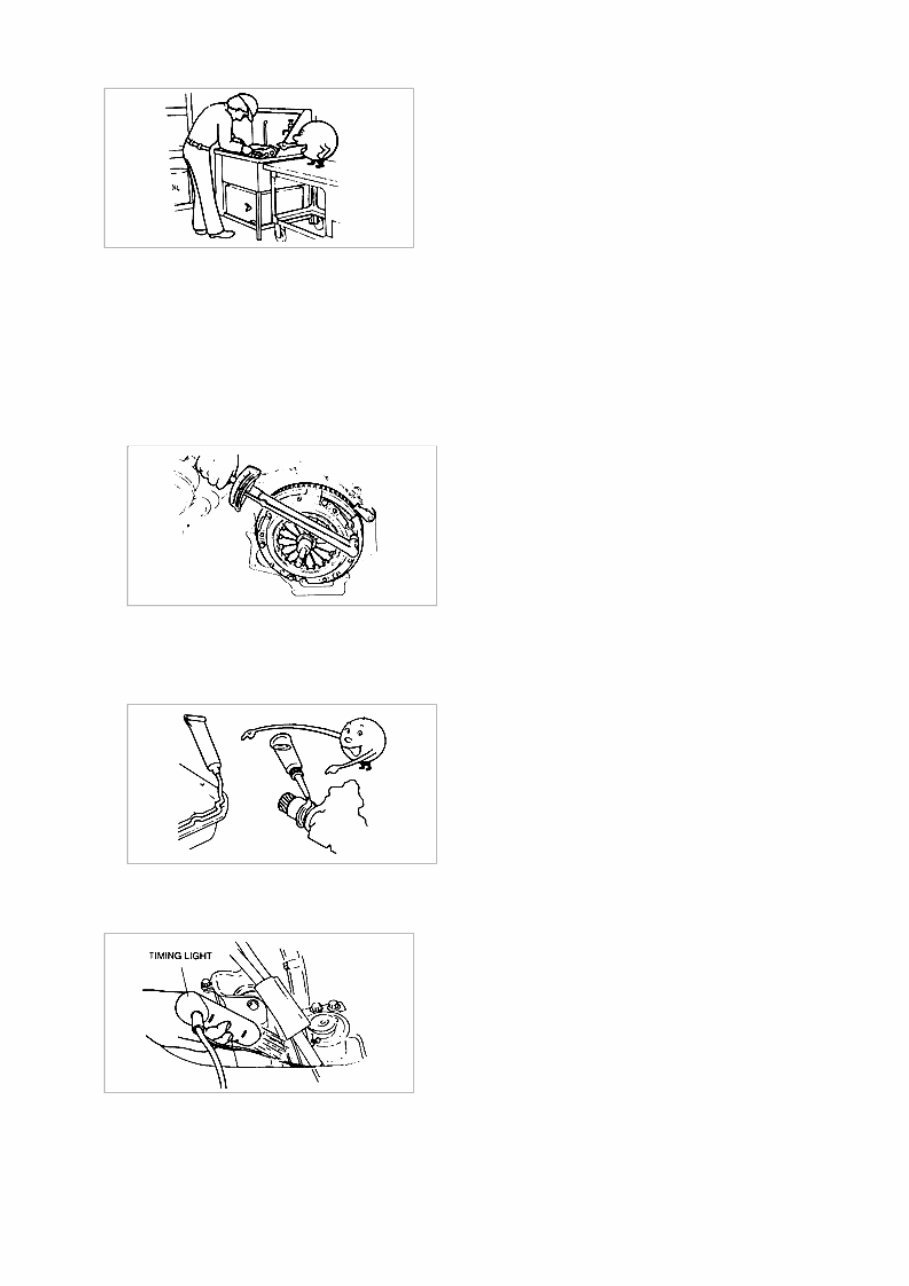 TIMING LIGHT