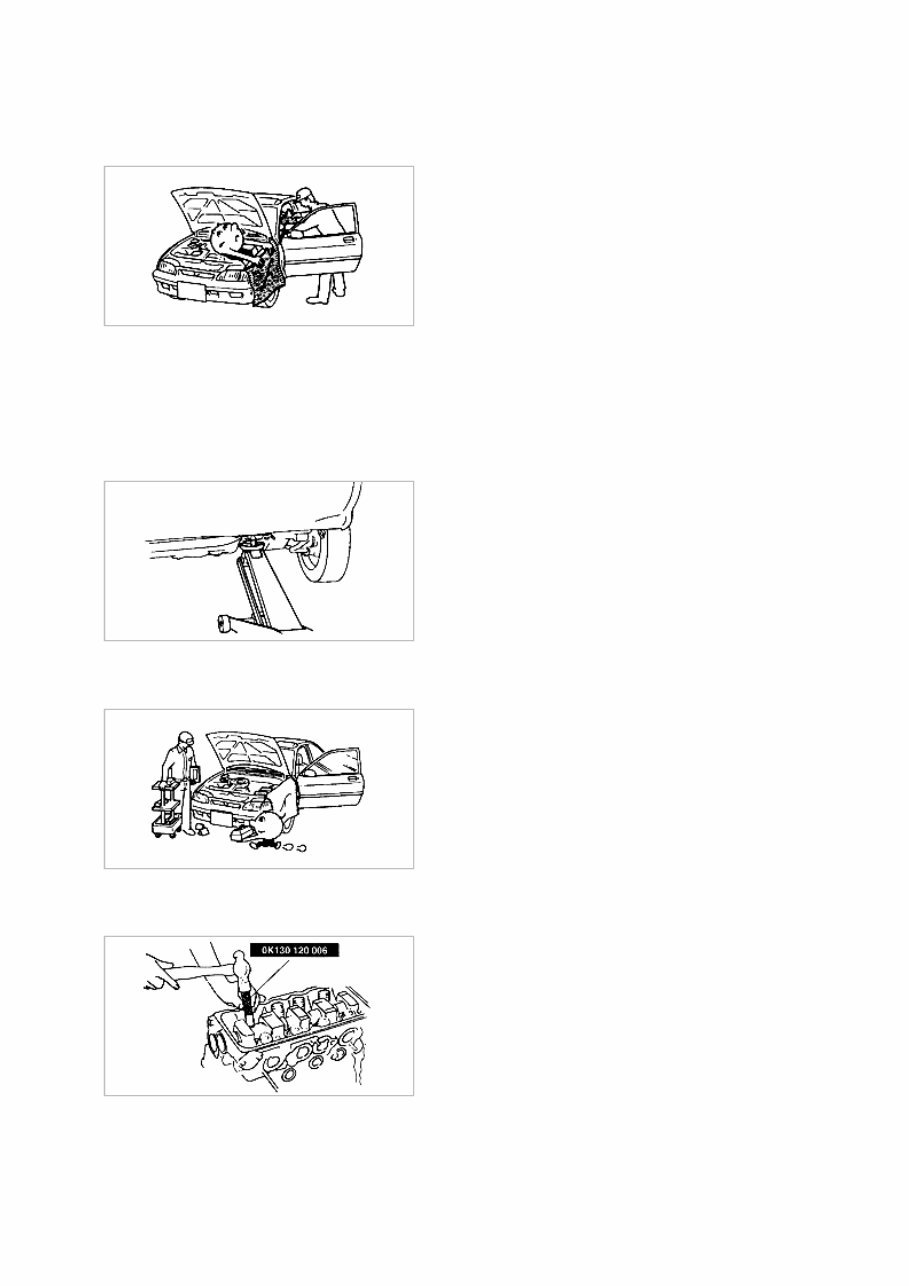 0K130 120 006