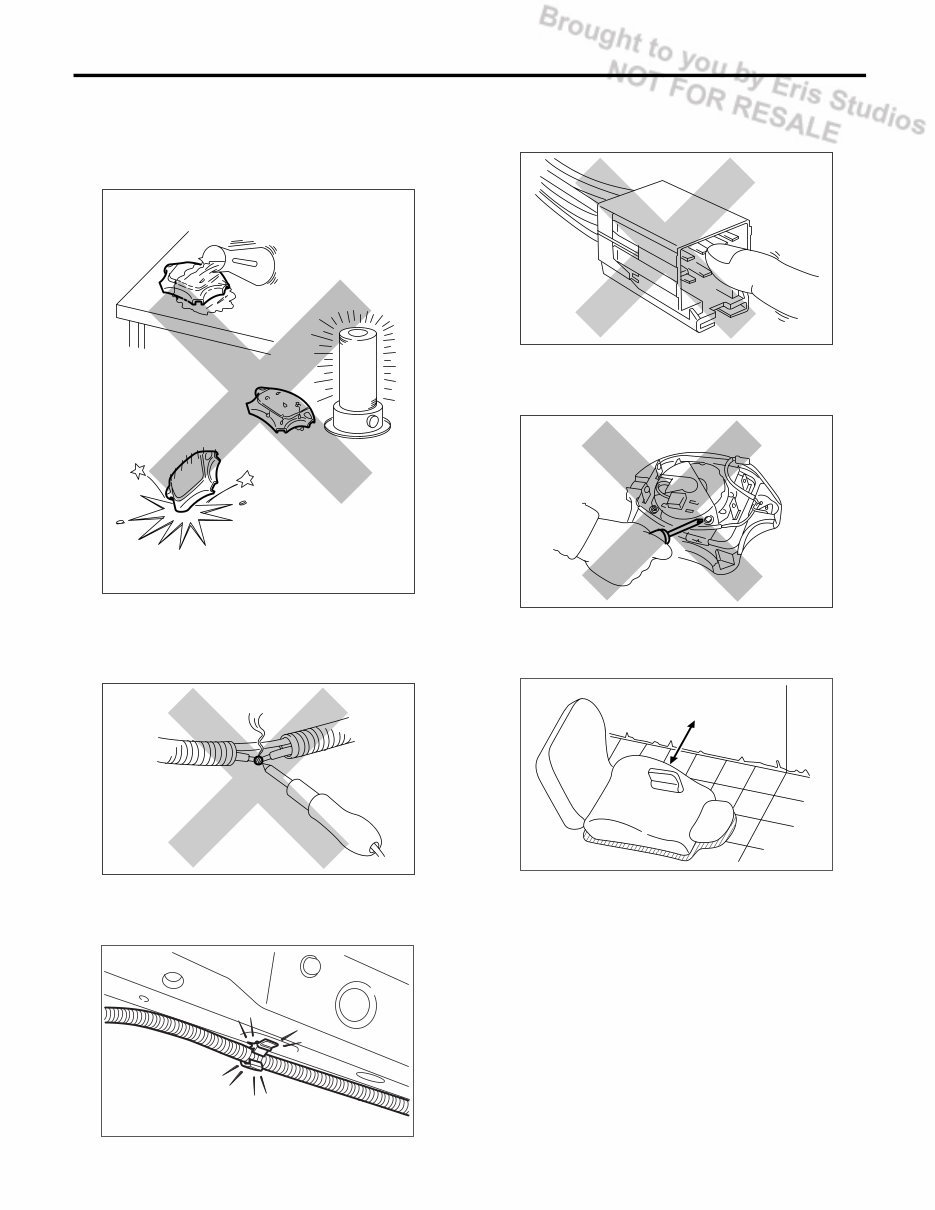 Brought to you by Eris Studios
NOT FOR RESALE