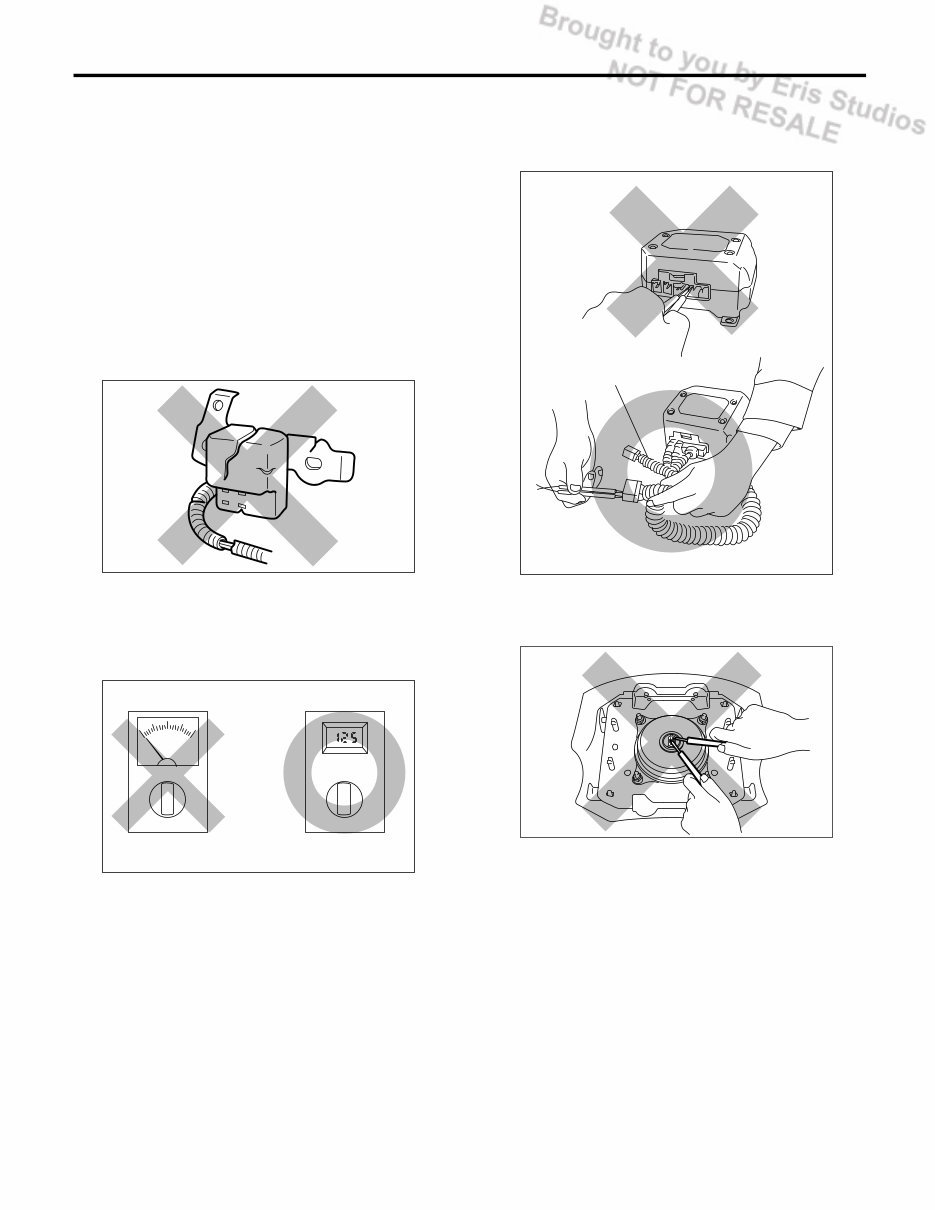 Brought to you by Eris Studios
NOT FOR RESALE

125