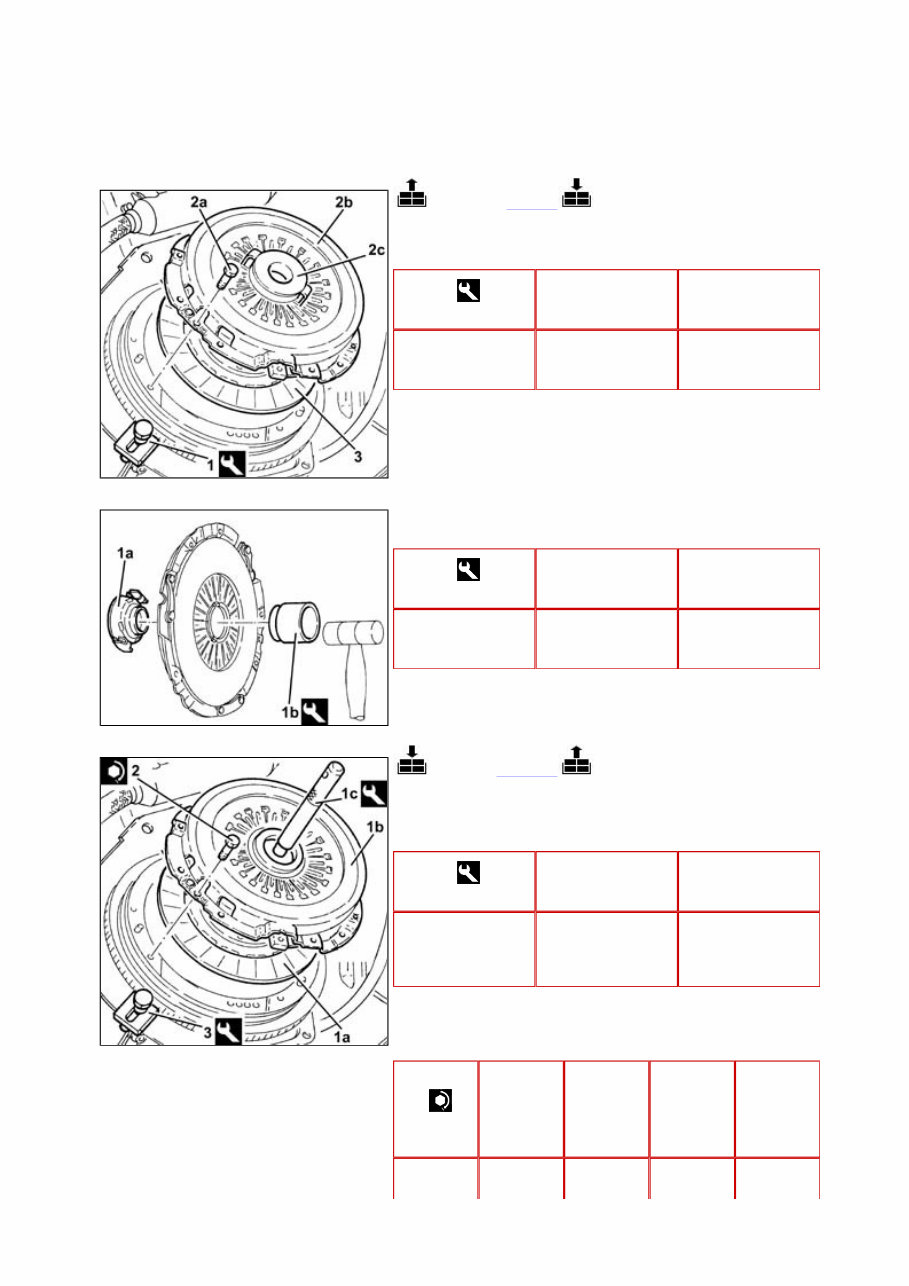 2a
2b
2c
3
1

1a
1b

2
1c
1b
1a
3