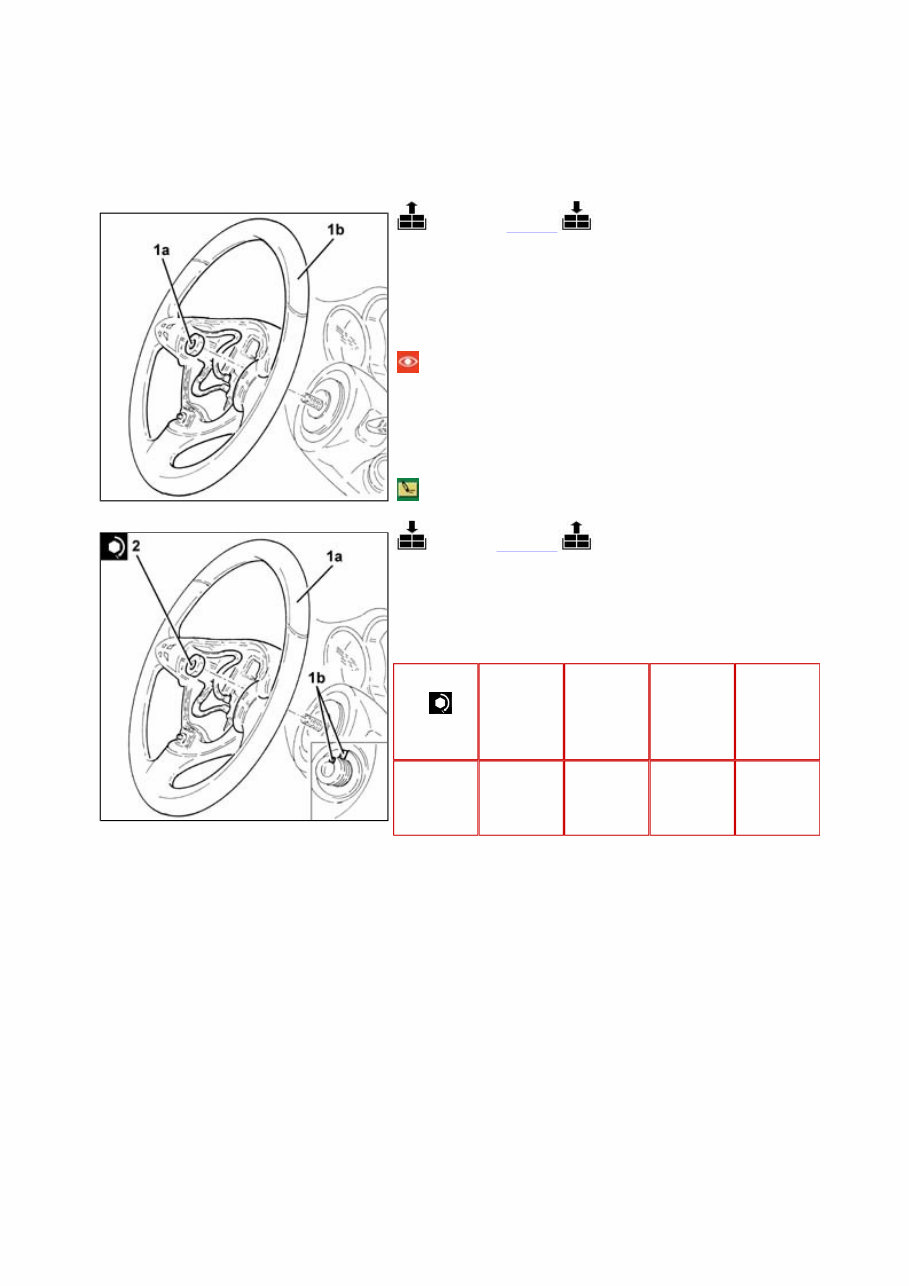 1a

1b

2

1a

1b